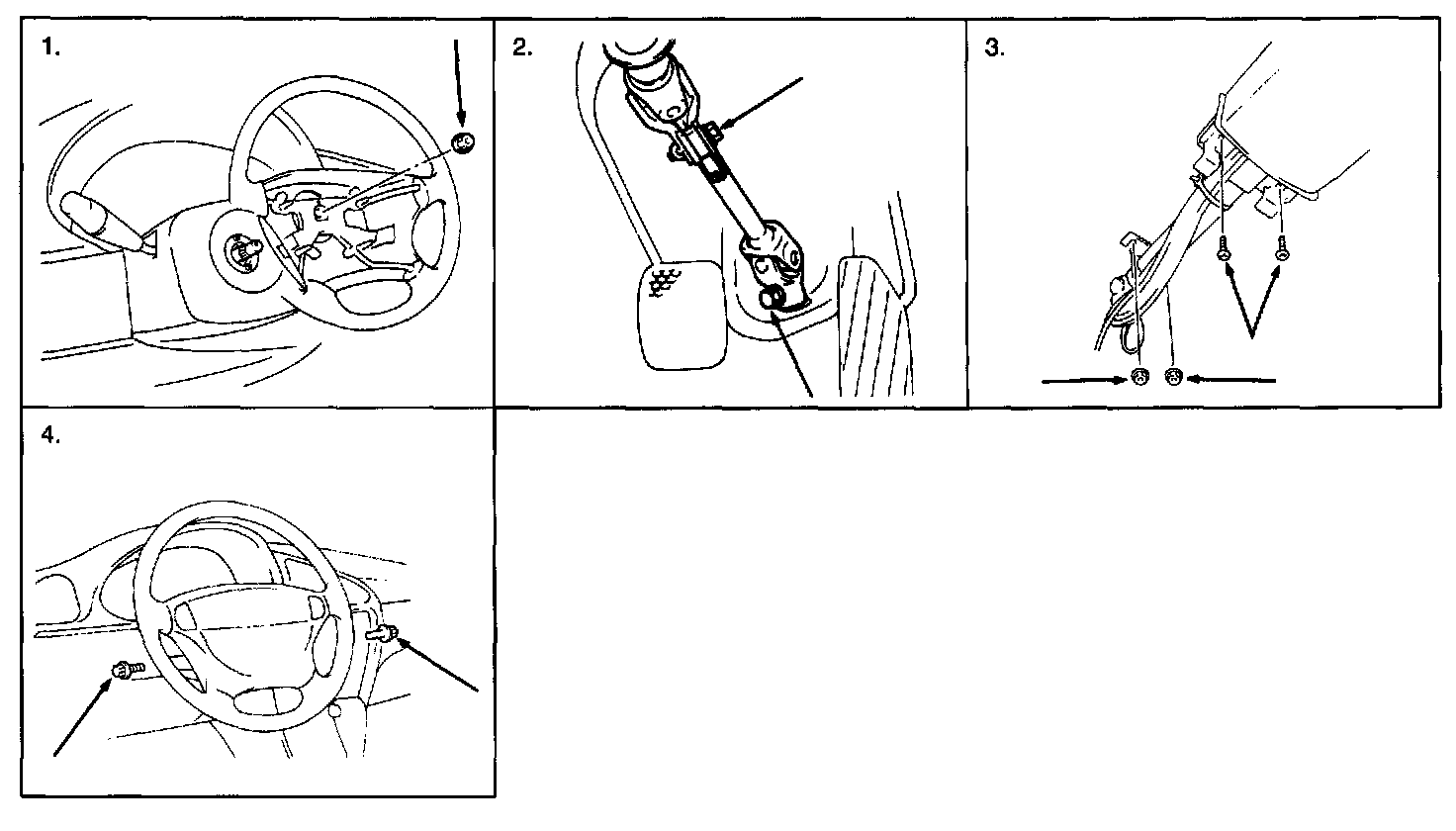 1.

2.

3.

4.