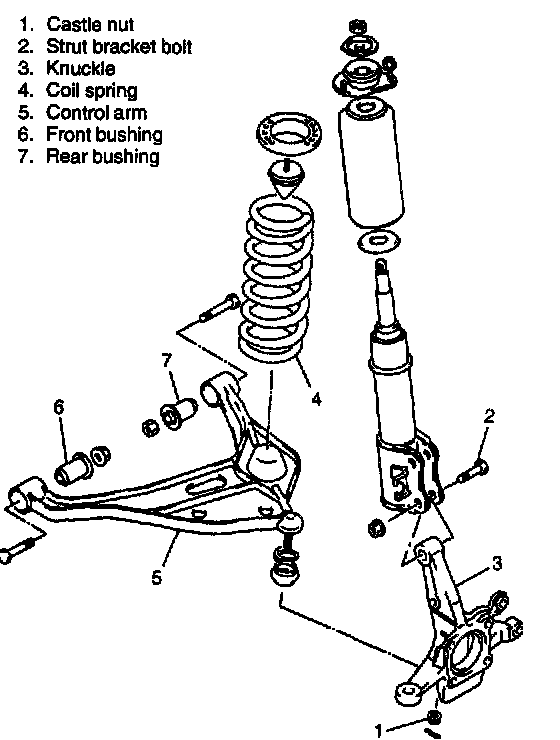 1. Castle nut
2. Strut bracket bolt
3. Knuckle
4. Coil spring
5. Control arm
6. Front bushing
7. Rear bushing

7
4
6
2
5
3
1