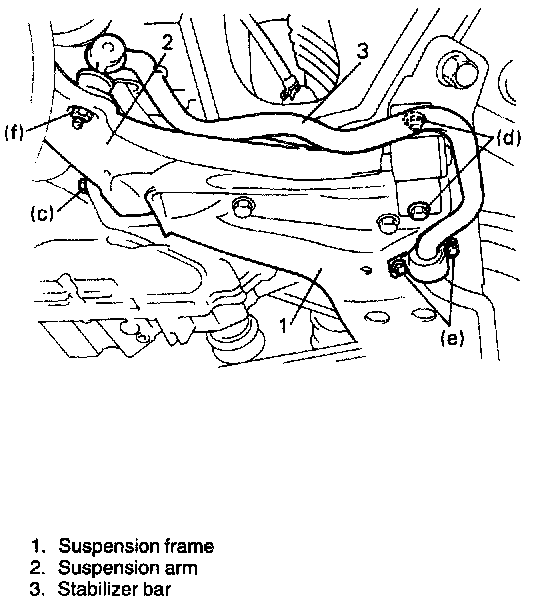 2
3
(f)
(d)
(c)
1
(e)

1. Suspension frame
2. Suspension arm
3. Stabilizer bar