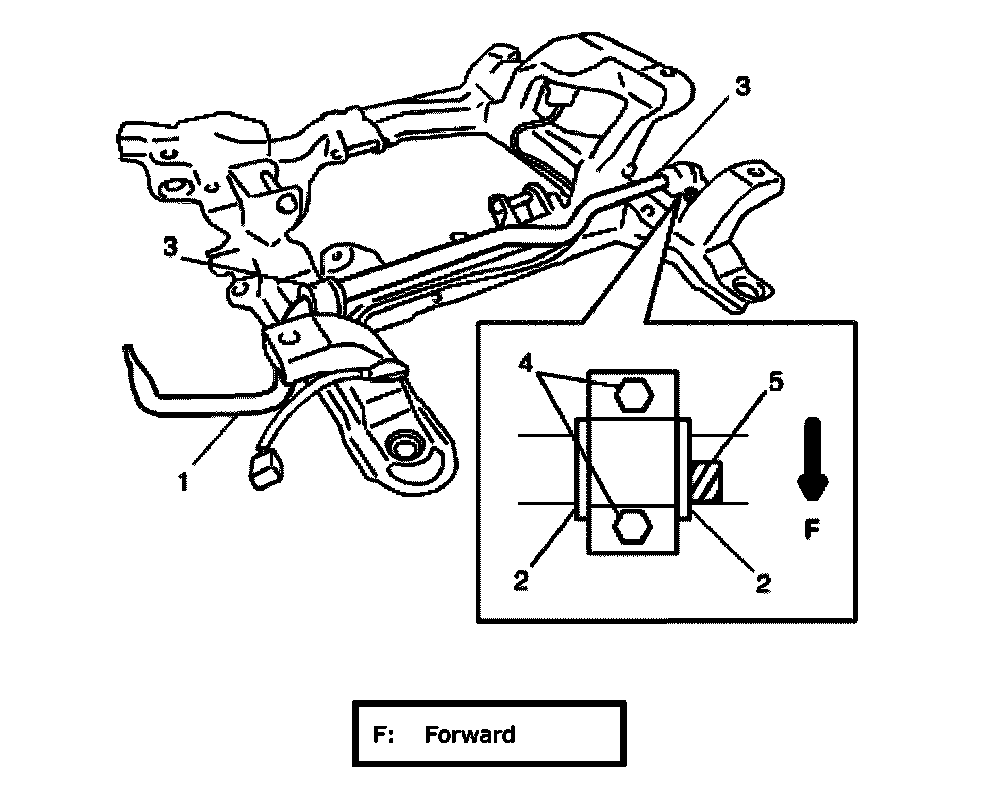 3
3
1
4
5
F
2
2
F: Forward