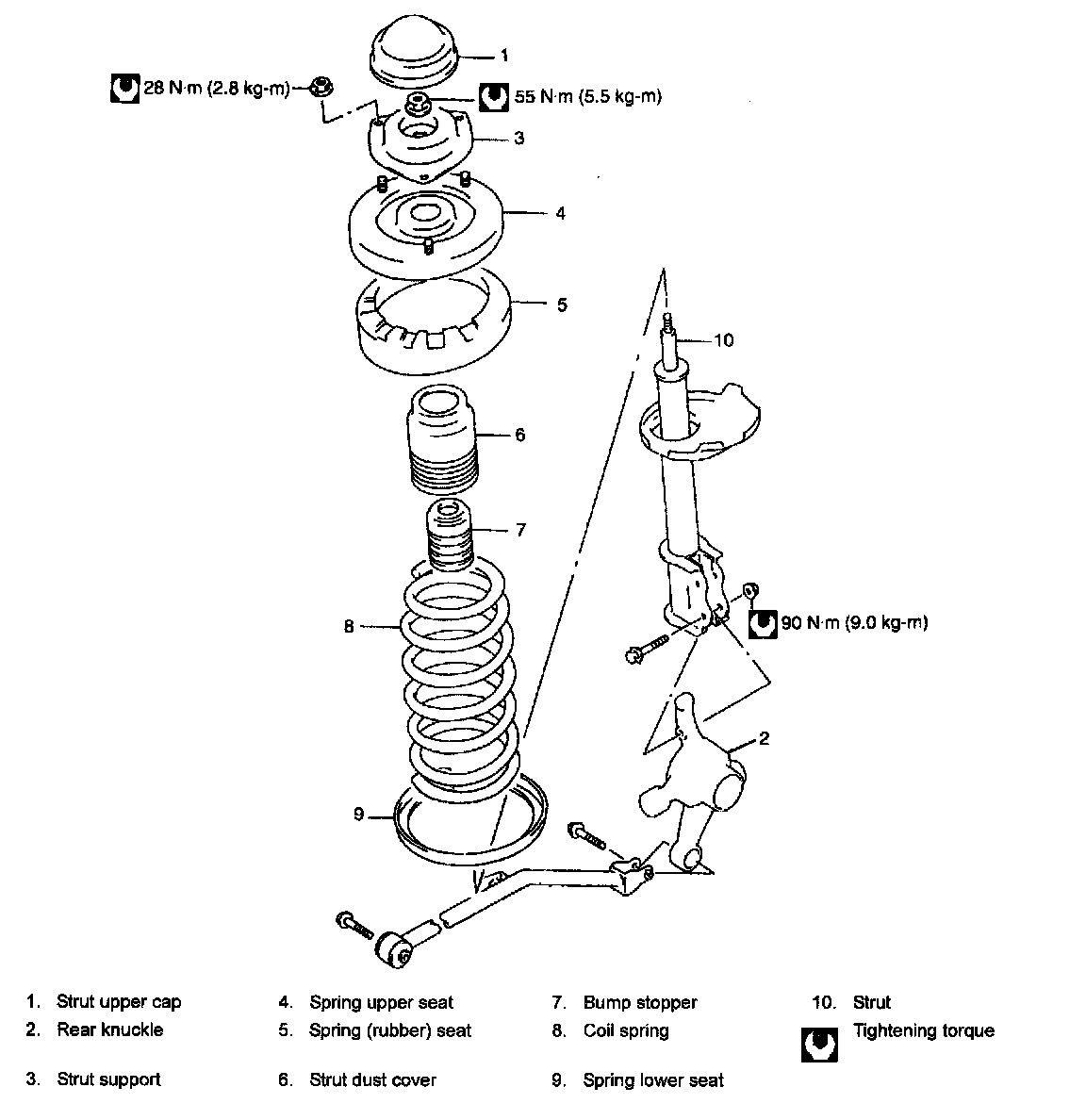 1
28 N·m (2.8 kg-m)
55 N·m (5.5 kg-m)
3
4
5
10
6
7
8
90 N·m (9.0 kg-m)
2
9

1. Strut upper cap
2. Rear knuckle
3. Strut support
4. Spring upper seat
5. Spring (rubber) seat
6. Strut dust cover
7. Bump stopper
8. Coil spring
9. Spring lower seat
10. Strut
Tightening torque