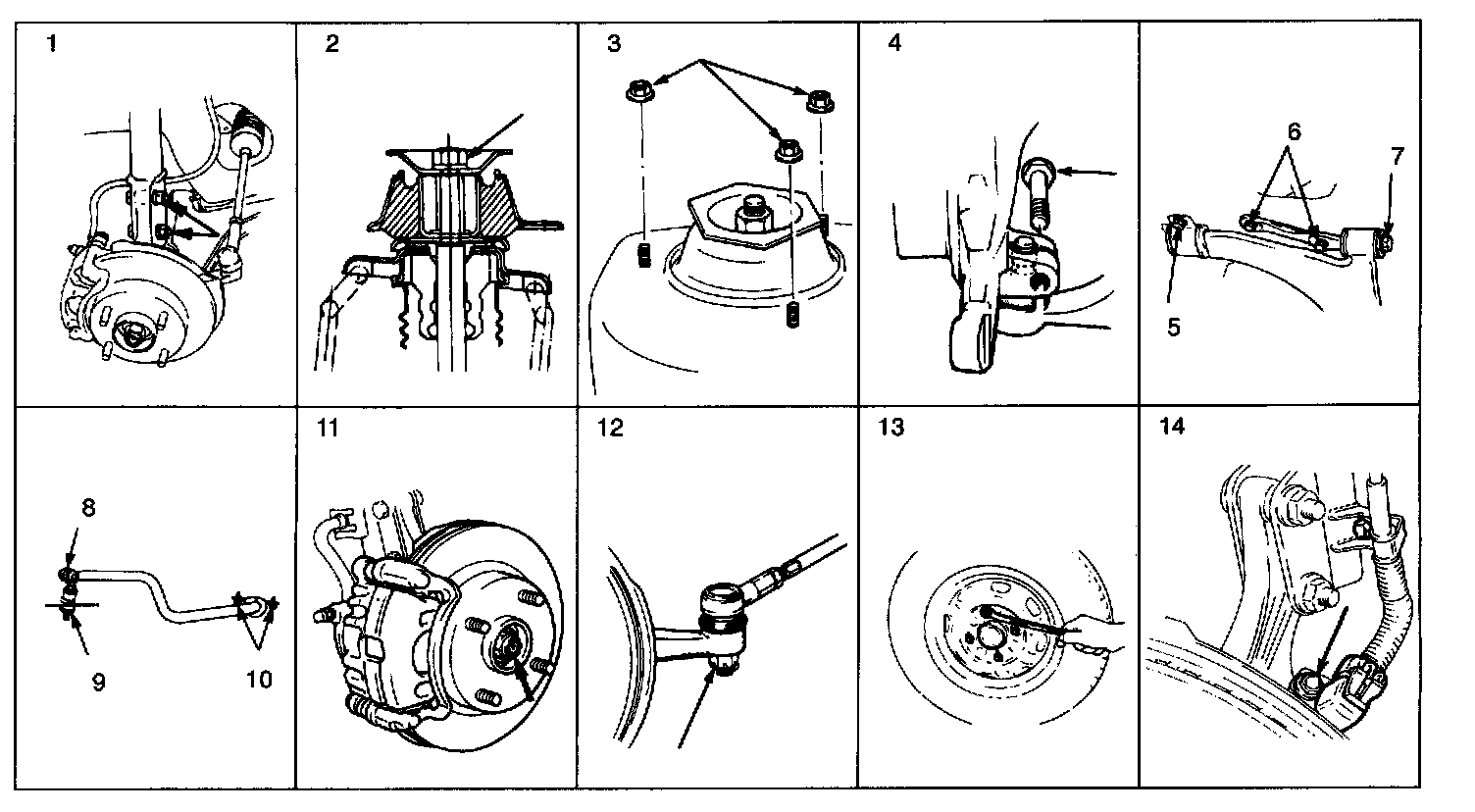 1

2

3

4

6

7

5

8

9

10

11

12

13

14