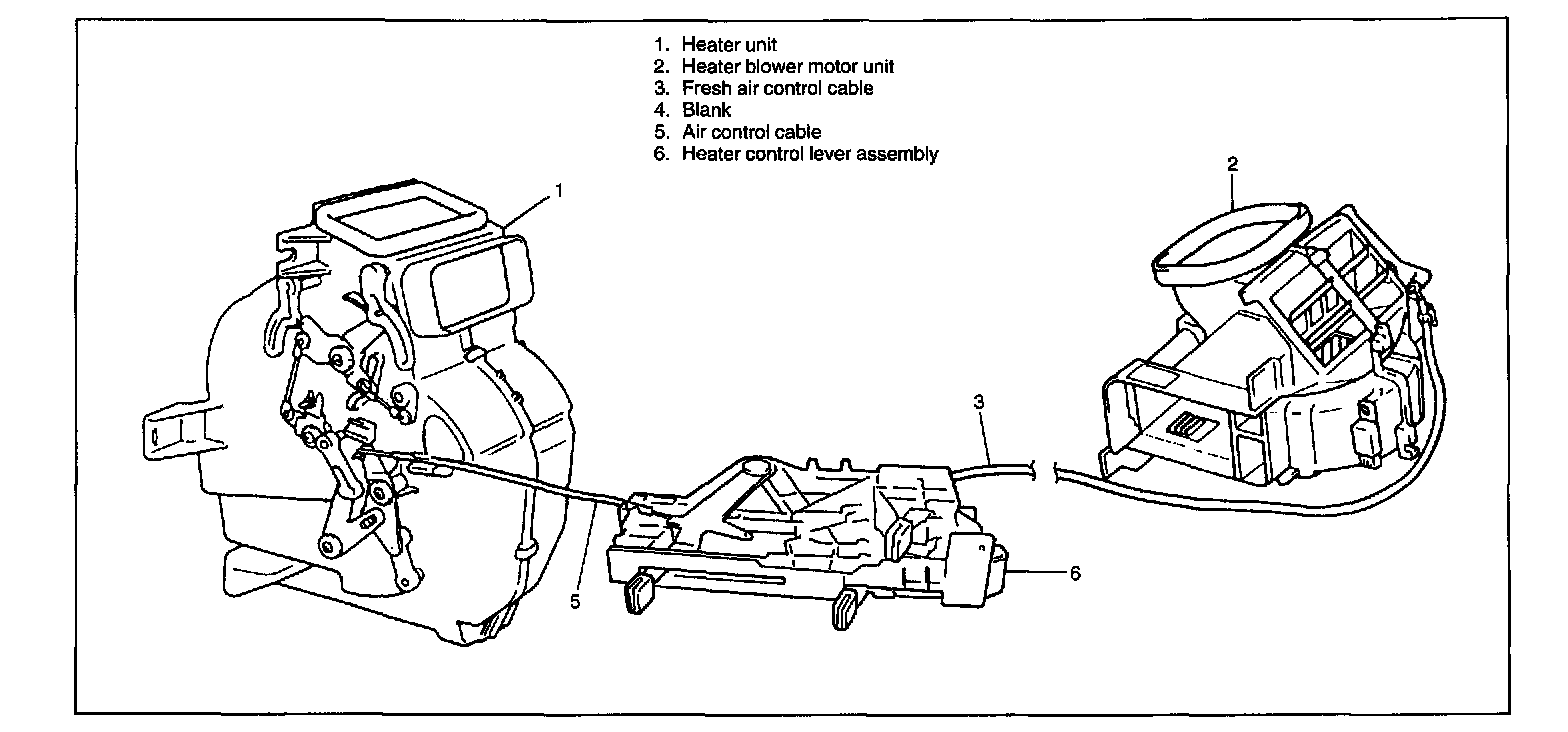 1. Heater unit
2. Heater blower motor unit
3. Fresh air control cable
4. Blank
5. Air control cable
6. Heater control lever assembly

1
2
3
5
6