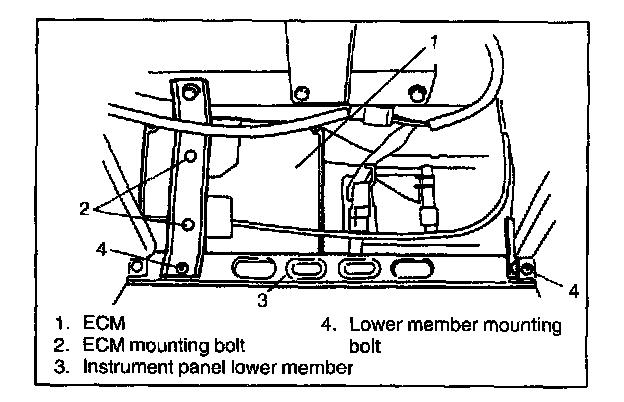 1
2
4
3
4

1. ECM
2. ECM mounting bolt
3. Instrument panel lower member
4. Lower member mounting bolt