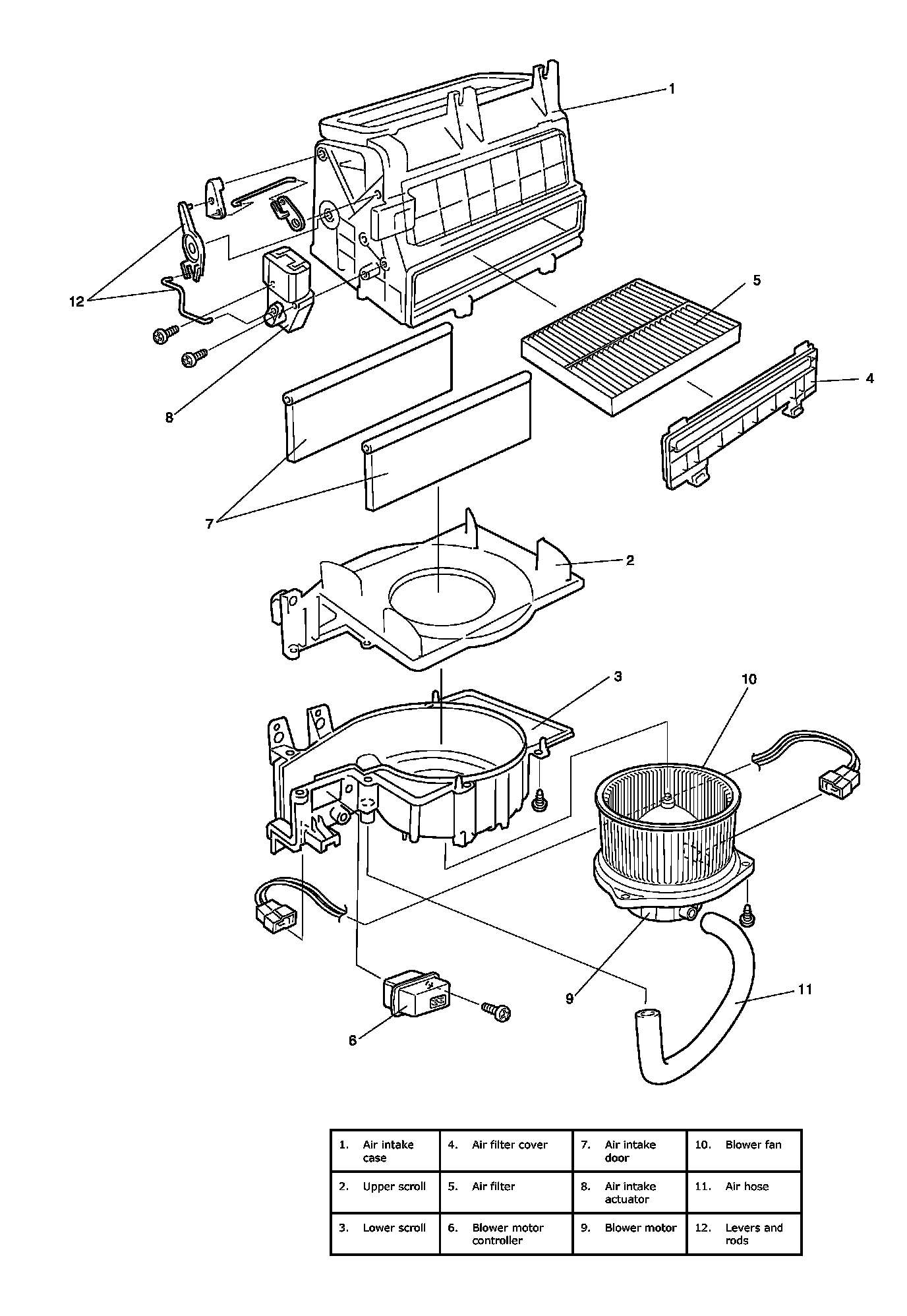 1
12
5
4
8
7
2
3
10
9
11
6

| 1. Air intake case | 4. Air filter cover | 7. Air intake door | 10. Blower fan |
|---|---|---|---|
| 2. Upper scroll | 5. Air filter | 8. Air intake actuator | 11. Air hose |
| 3. Lower scroll | 6. Blower motor controller | 9. Blower motor | 12. Levers and rods |