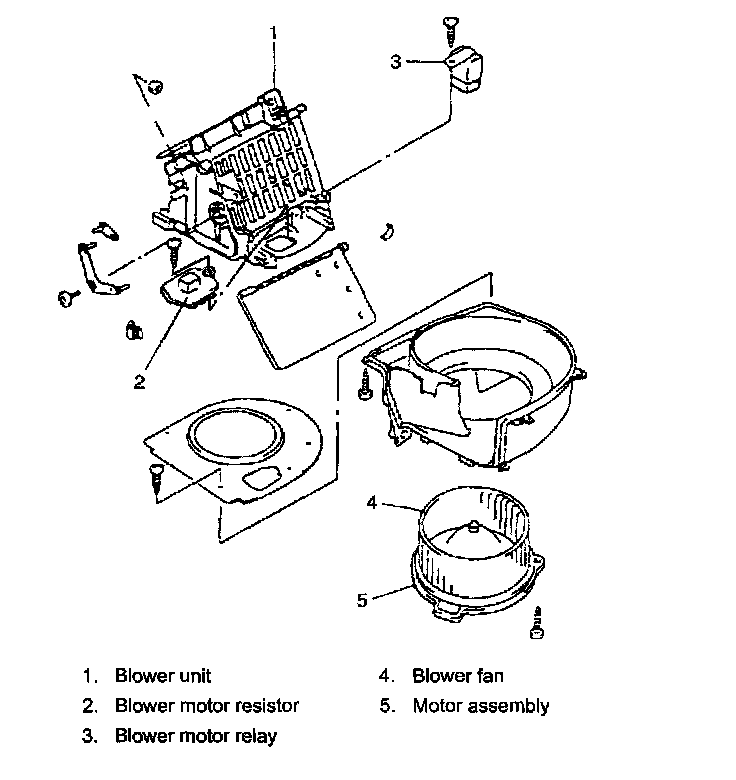 1
3
2
4
5

1. Blower unit
2. Blower motor resistor
3. Blower motor relay

4. Blower fan
5. Motor assembly