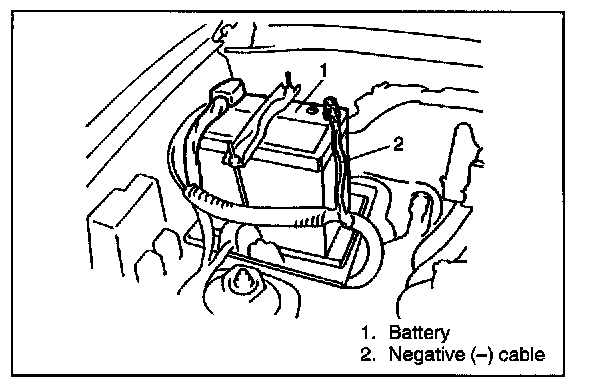 1

2

1. Battery
2. Negative (–) cable