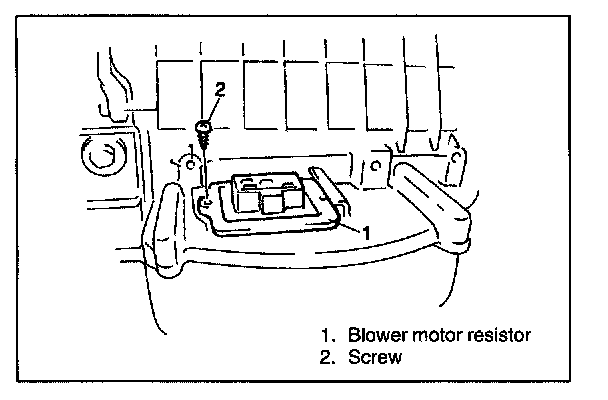 2

1

1. Blower motor resistor
2. Screw