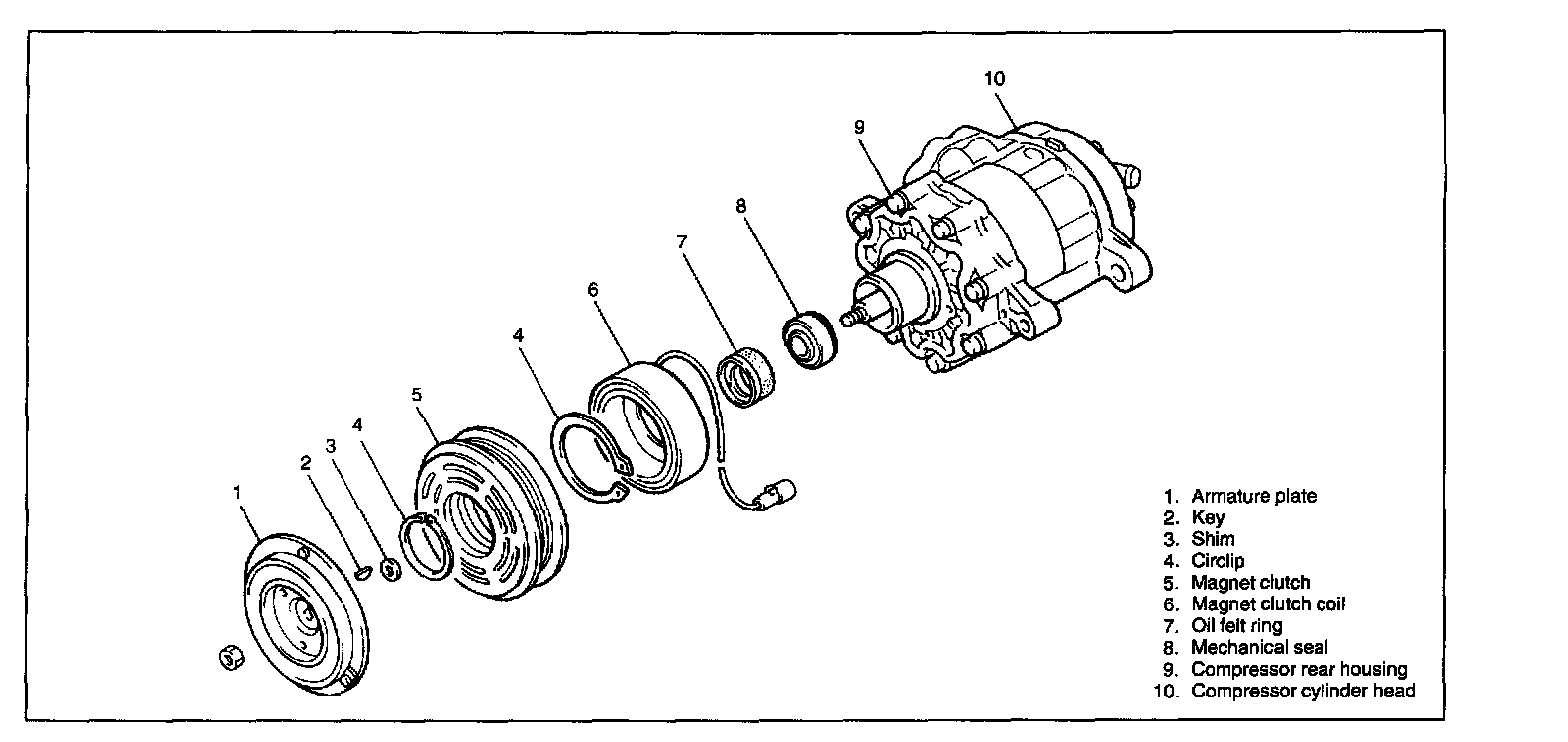 10

9

8

7

6

4

5

4

3

2

1

1. Armature plate
2. Key
3. Shim
4. Circlip
5. Magnet clutch
6. Magnet clutch coil
7. Oil felt ring
8. Mechanical seal
9. Compressor rear housing
10. Compressor cylinder head