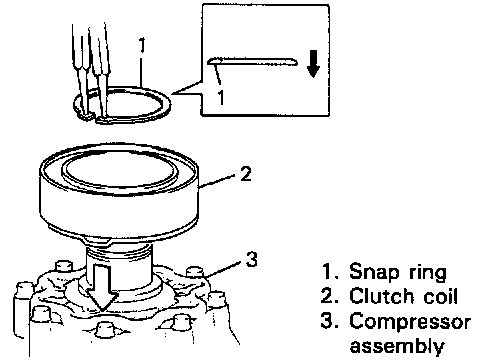 1

1

2

3

1. Snap ring
2. Clutch coil
3. Compressor assembly