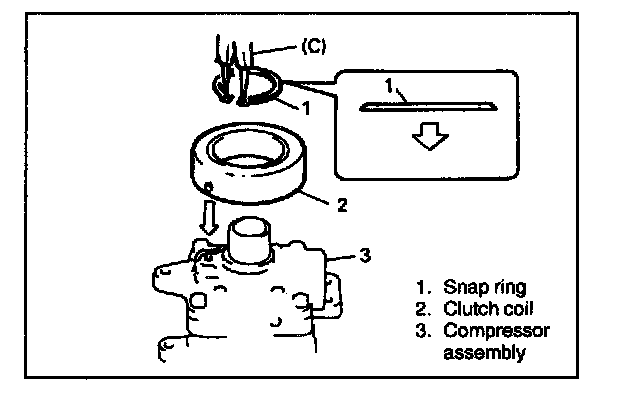 (C)
1
1
2
3
1. Snap ring
2. Clutch coil
3. Compressor assembly