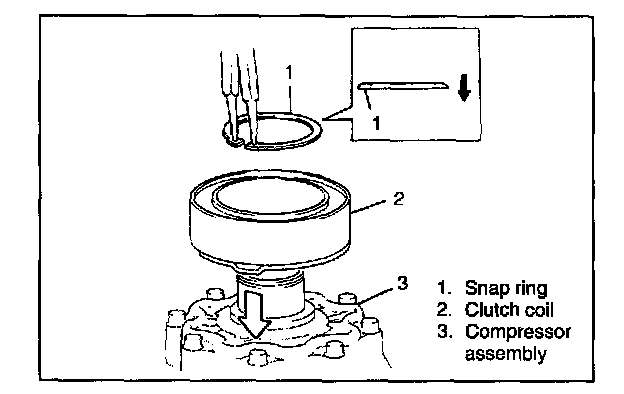 1
1
2
3
1. Snap ring
2. Clutch coil
3. Compressor assembly