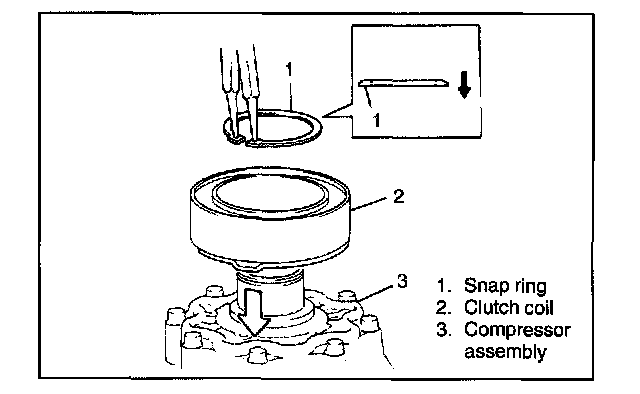 1

1

2

3

1. Snap ring
2. Clutch coil
3. Compressor assembly