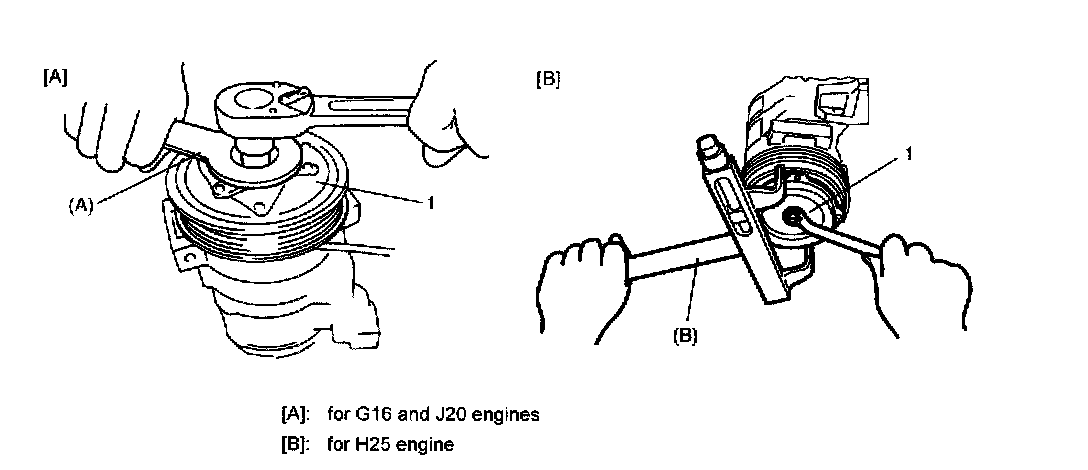 [A]

(A)

1

[B]

1

(B)

[A]: for G16 and J20 engines
[B]: for H25 engine