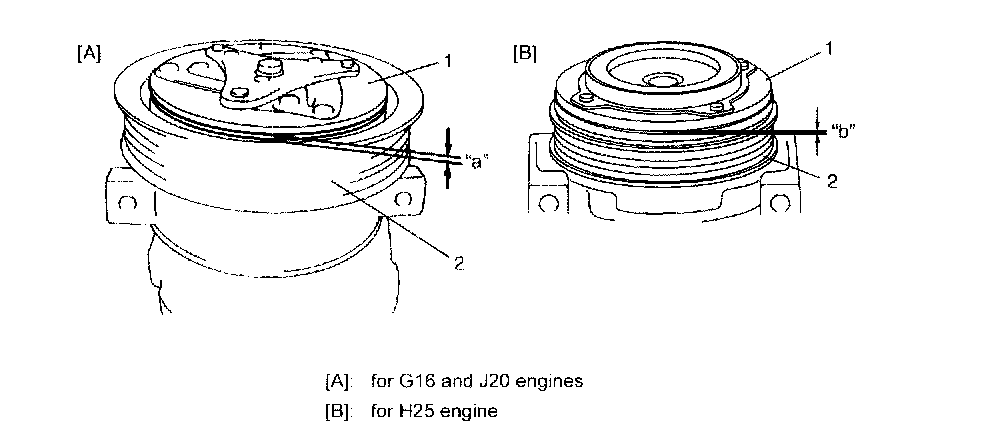 [A]

1

"a"

2

[B]

1

"b"

2

[A]: for G16 and J20 engines

[B]: for H25 engine