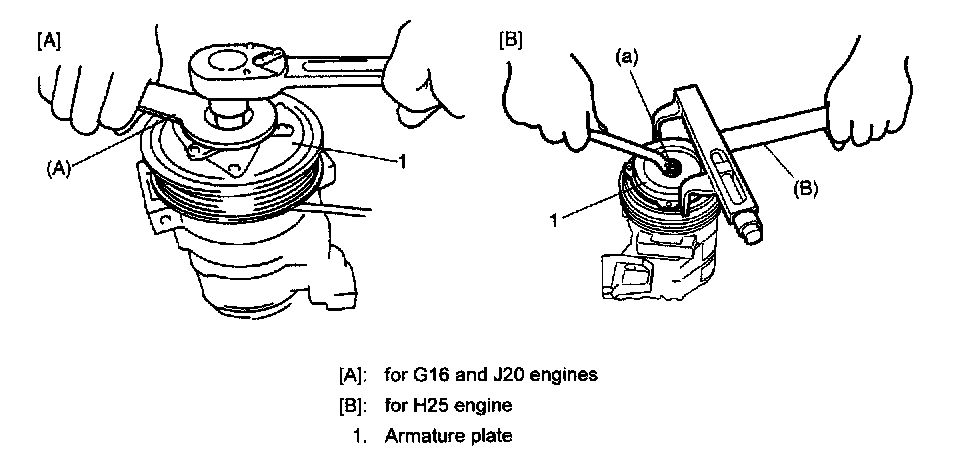 [A]

(A)

1

[B]

(a)

1

(B)

[A]: for G16 and J20 engines
[B]: for H25 engine
1. Armature plate