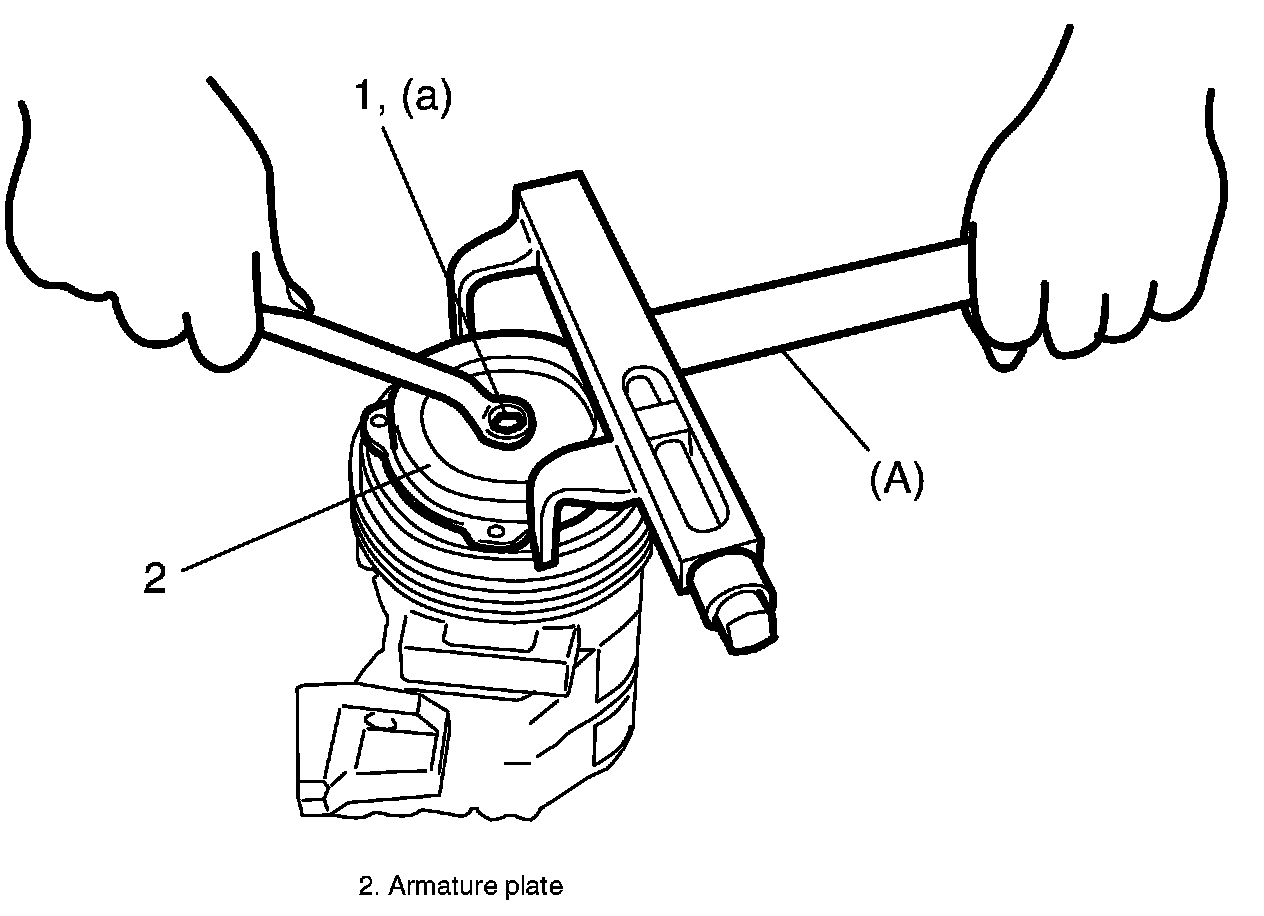 1, (a)

(A)

2

2. Armature plate