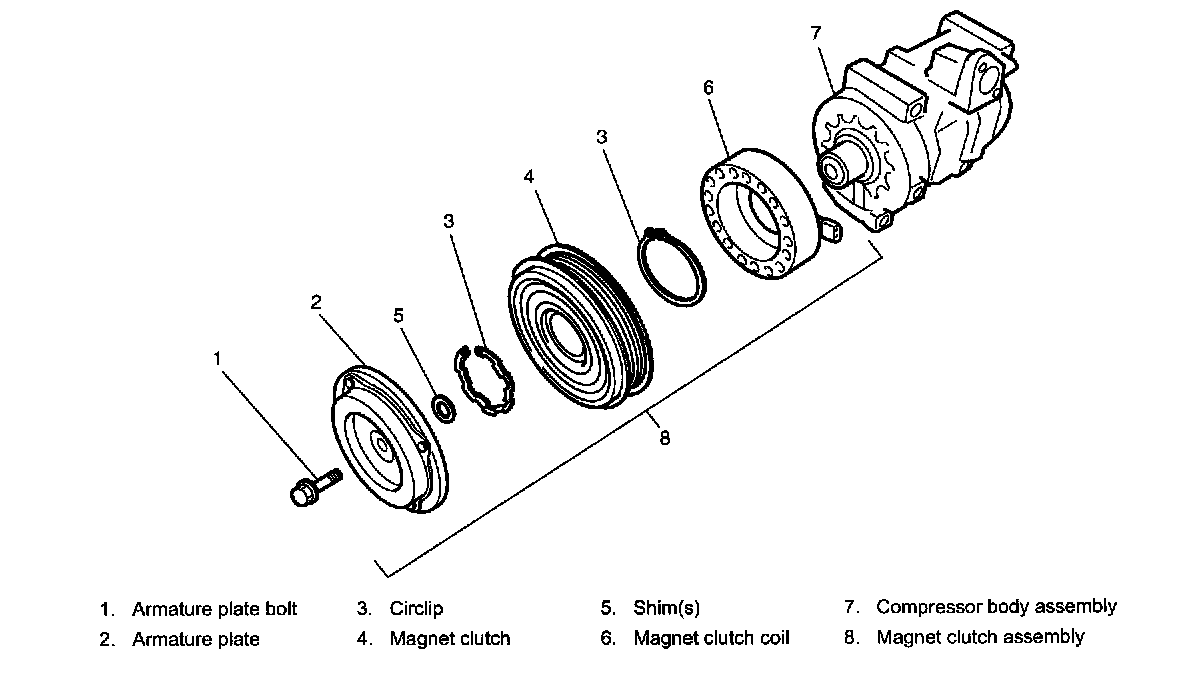 7
6
3
4
3
2
5
1
8

1. Armature plate bolt
2. Armature plate
3. Circlip
4. Magnet clutch
5. Shim(s)
6. Magnet clutch coil
7. Compressor body assembly
8. Magnet clutch assembly