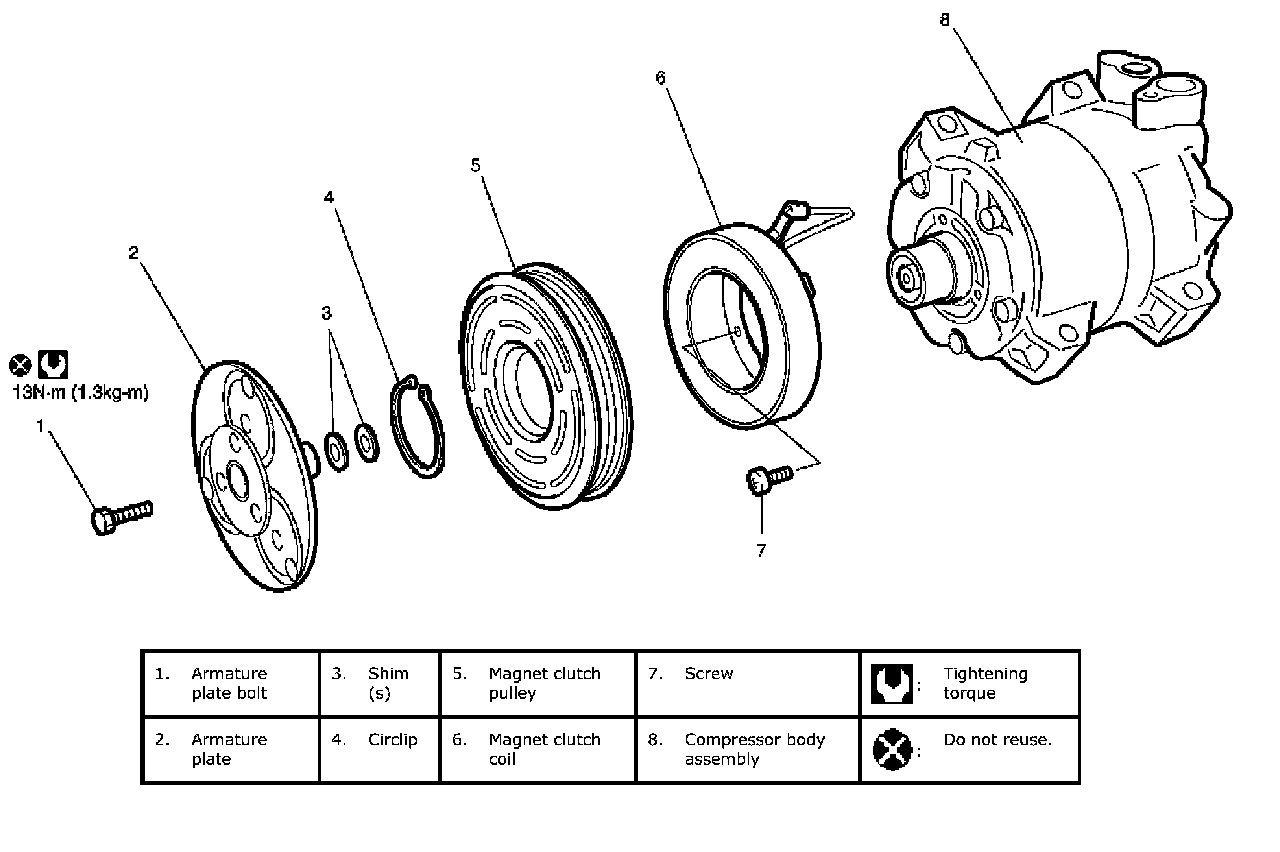 8

6

5

4

2

3

13N·m (1.3kg-m)

1

7

| 1. Armature plate bolt | 3. Shim (s) | 5. Magnet clutch pulley | 7. Screw | : Tightening torque |
|---|---|---|---|---|
| 2. Armature plate | 4. Circlip | 6. Magnet clutch coil | 8. Compressor body assembly | : Do not reuse. |