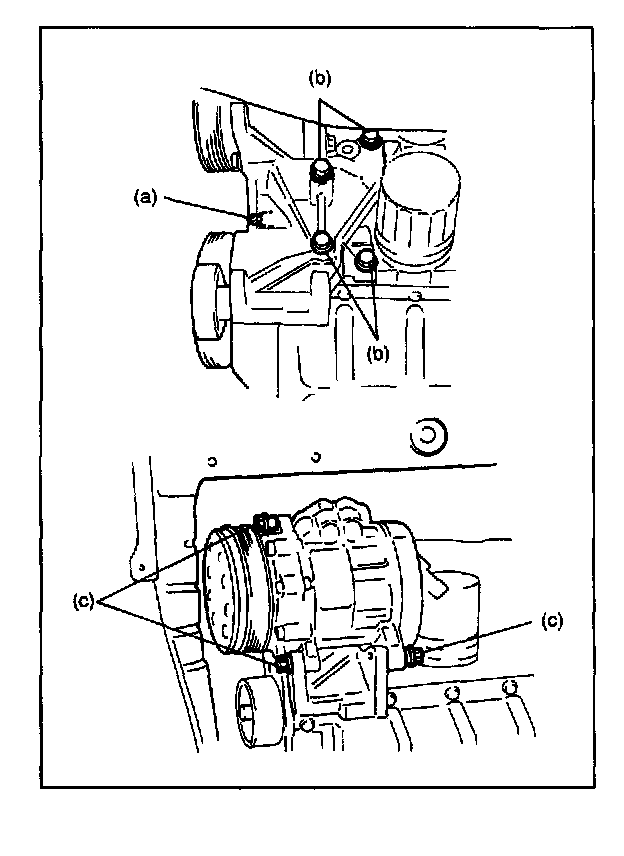 (b)
(a)
(b)
(c)
(c)