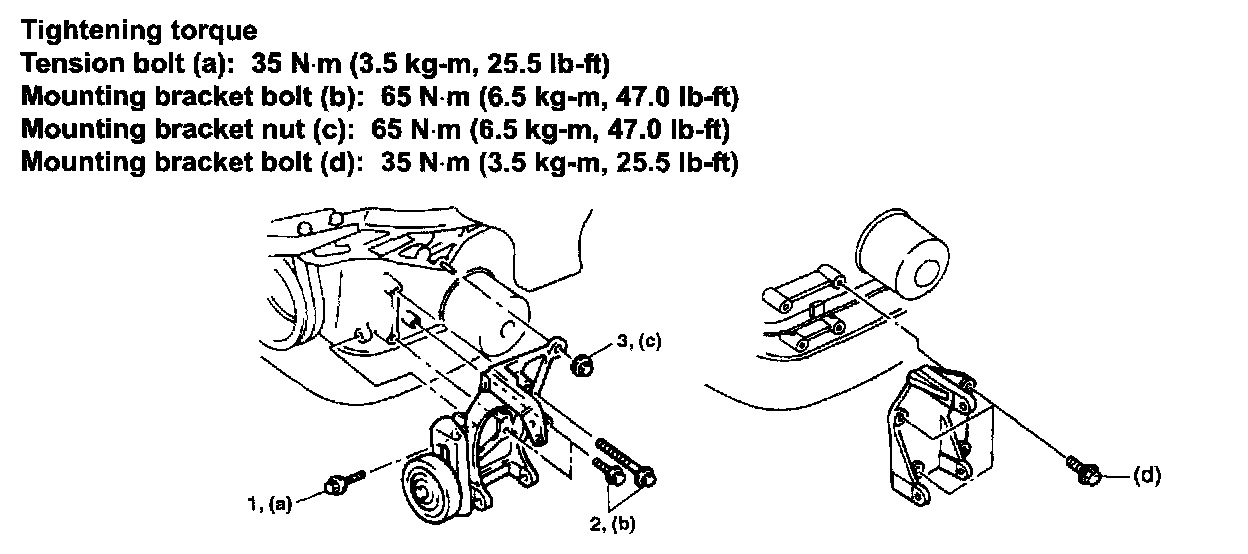 Tightening torque
Tension bolt (a): 35 N·m (3.5 kg-m, 25.5 lb-ft)
Mounting bracket bolt (b): 65 N·m (6.5 kg-m, 47.0 lb-ft)
Mounting bracket nut (c): 65 N·m (6.5 kg-m, 47.0 lb-ft)
Mounting bracket bolt (d): 35 N·m (3.5 kg-m, 25.5 lb-ft)

3, (c)
1, (a)
2, (b)
(d)