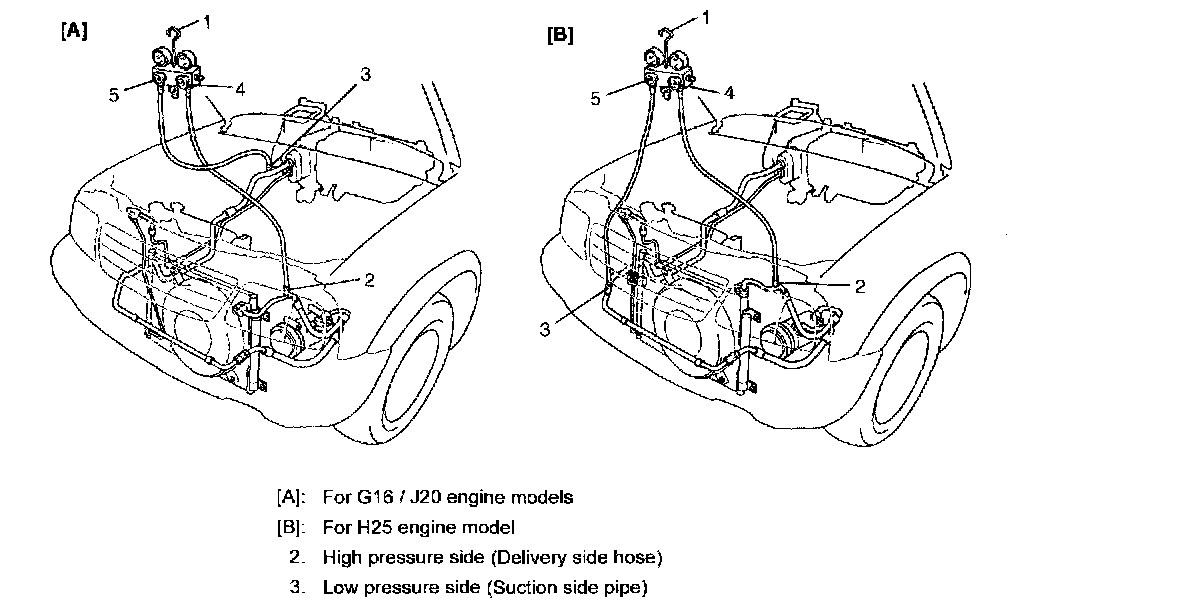 [A]

1

5

4

3

2

[B]

1

5

4

2

3

[A]: For G16 / J20 engine models

[B]: For H25 engine model

2. High pressure side (Delivery side hose)

3. Low pressure side (Suction side pipe)