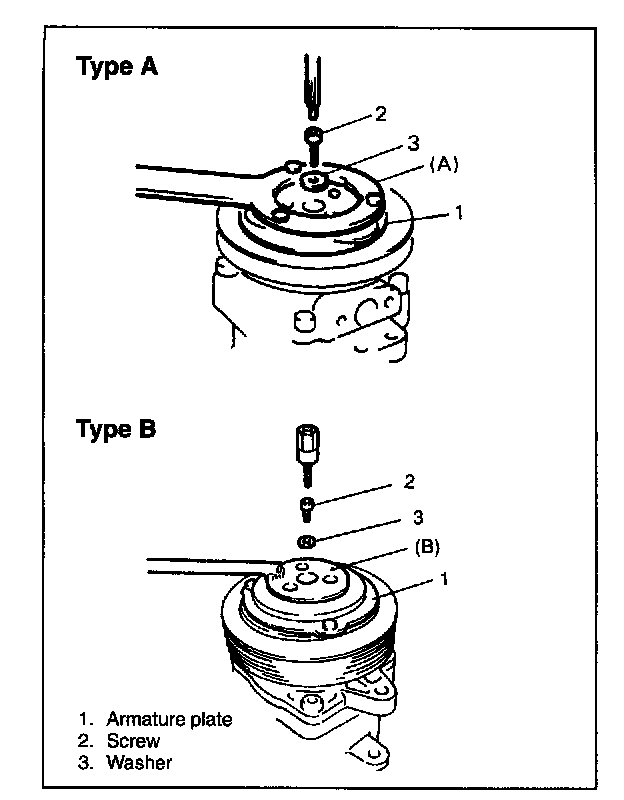 Type A

2
3
(A)
1

Type B

2
3
(B)
1

1. Armature plate
2. Screw
3. Washer