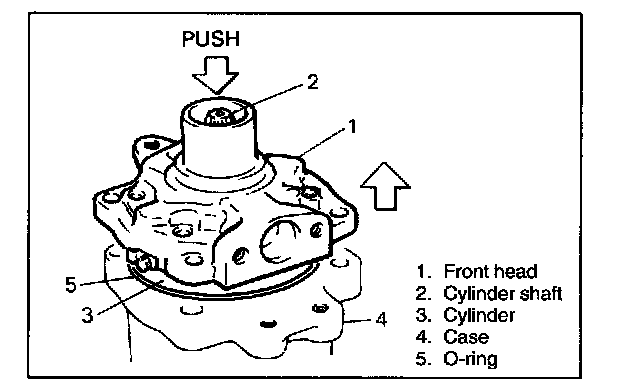 PUSH

2

1

5

3

4

1. Front head
2. Cylinder shaft
3. Cylinder
4. Case
5. O-ring