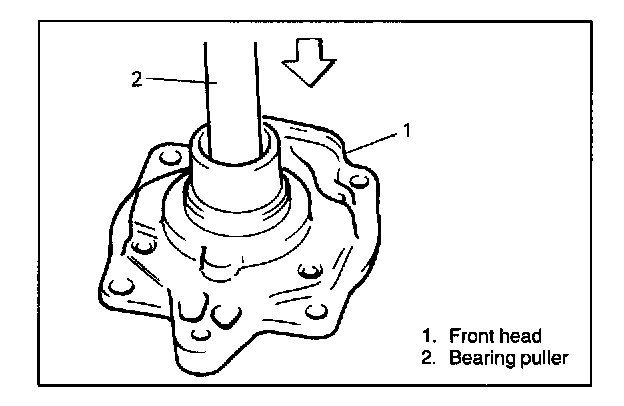 2

1

1. Front head
2. Bearing puller