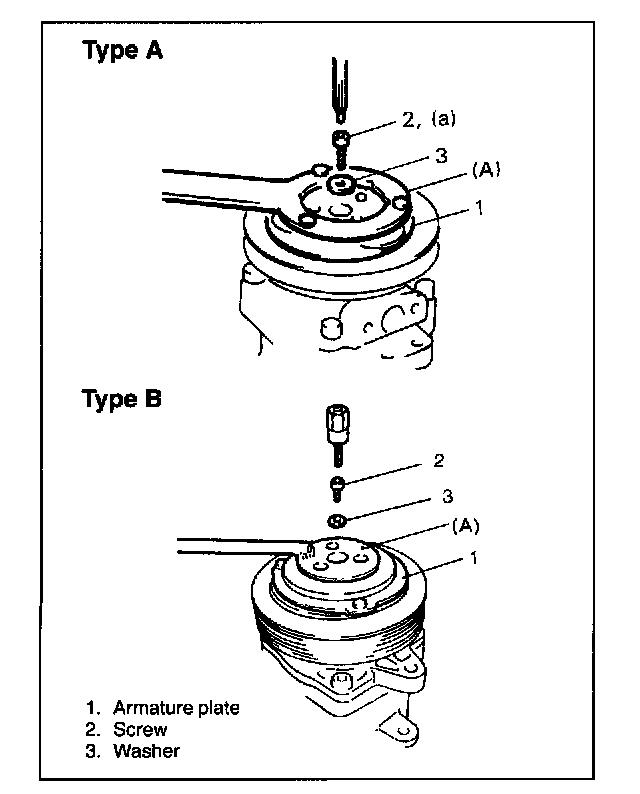 Type A

2, (a)
3
(A)
1

Type B

2
3
(A)
1

1. Armature plate
2. Screw
3. Washer