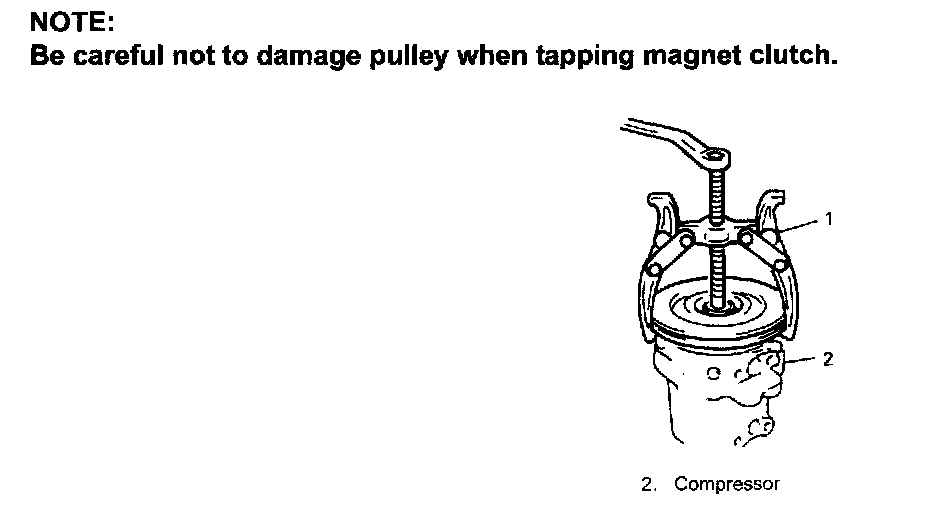 NOTE:
Be careful not to damage pulley when tapping magnet clutch.

1

2

2. Compressor