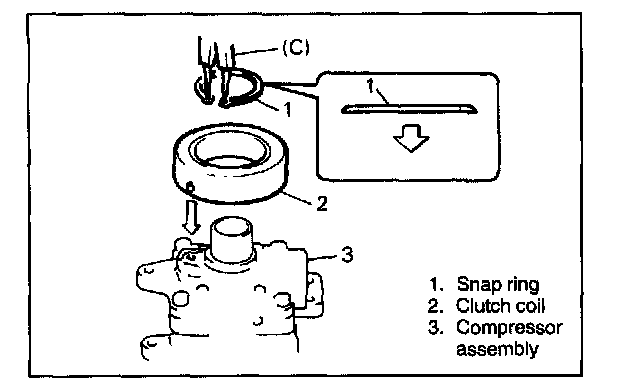 (C)
1
1
2
3
1. Snap ring
2. Clutch coil
3. Compressor assembly