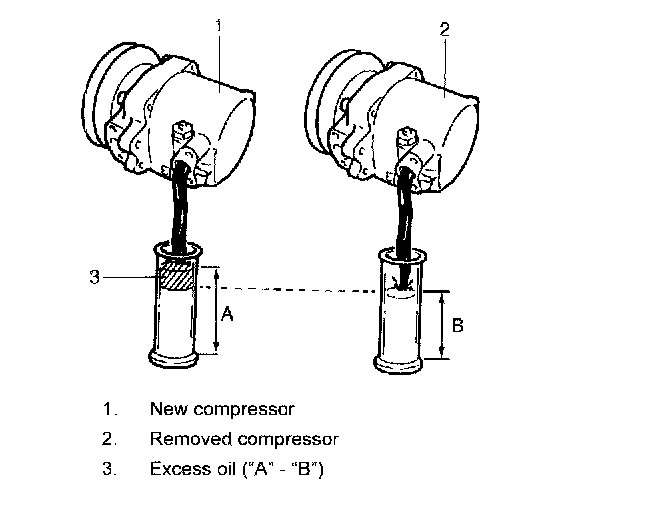 1
2
3
A
B

1. New compressor
2. Removed compressor
3. Excess oil ("A" - "B")