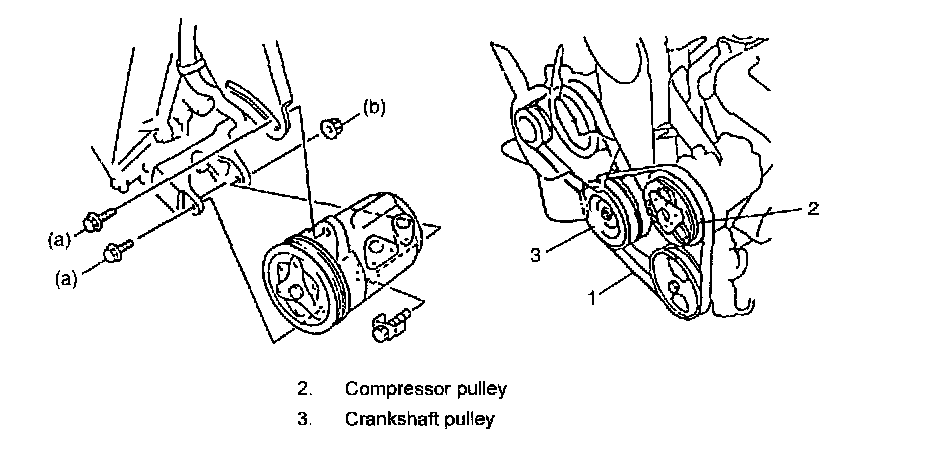 (b)

(a)

(a)

2

3

1

2. Compressor pulley

3. Crankshaft pulley