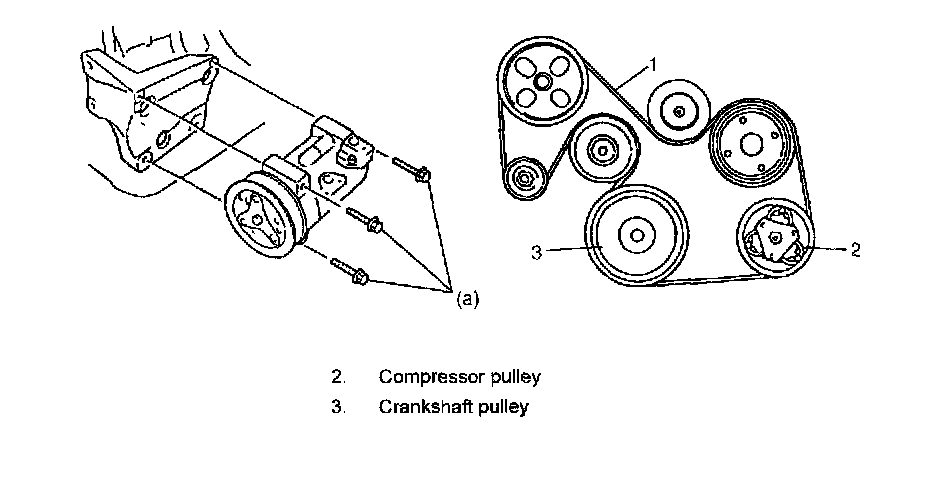 (a)

1

3

2

2. Compressor pulley
3. Crankshaft pulley