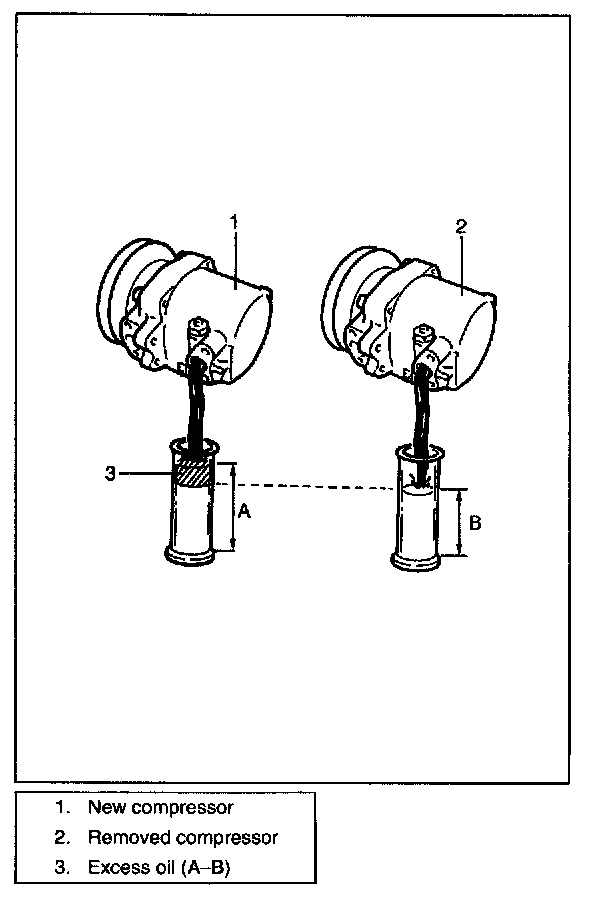 1

2

3

A

B

1. New compressor
2. Removed compressor
3. Excess oil (A–B)