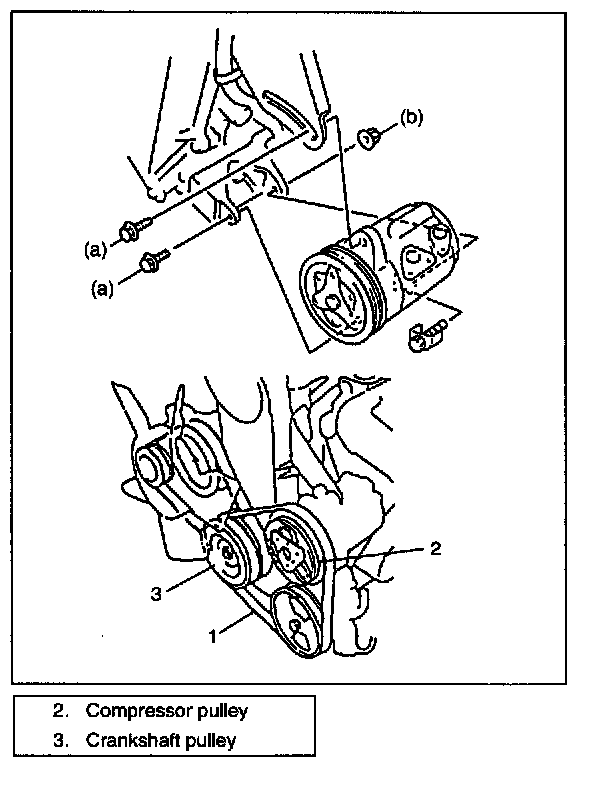 (b)
(a)
(a)
2
3
1

2. Compressor pulley
3. Crankshaft pulley