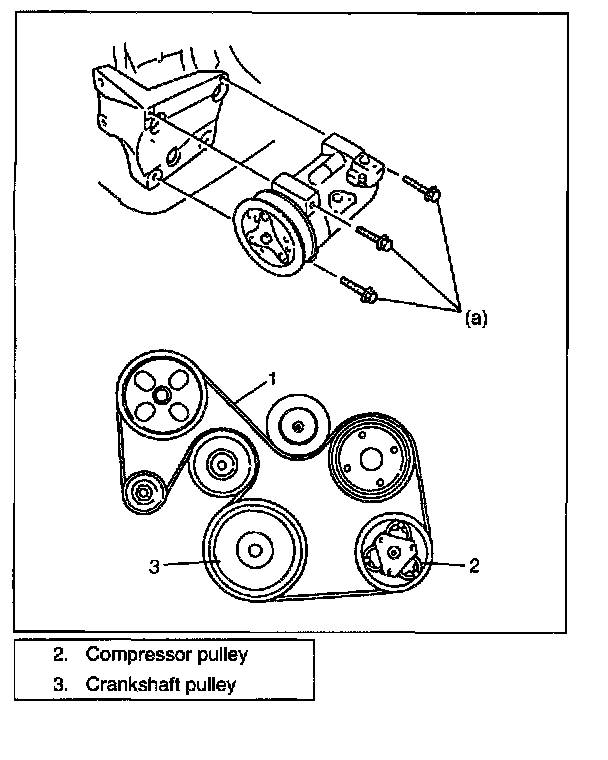 (a)

1

3

2

2. Compressor pulley
3. Crankshaft pulley