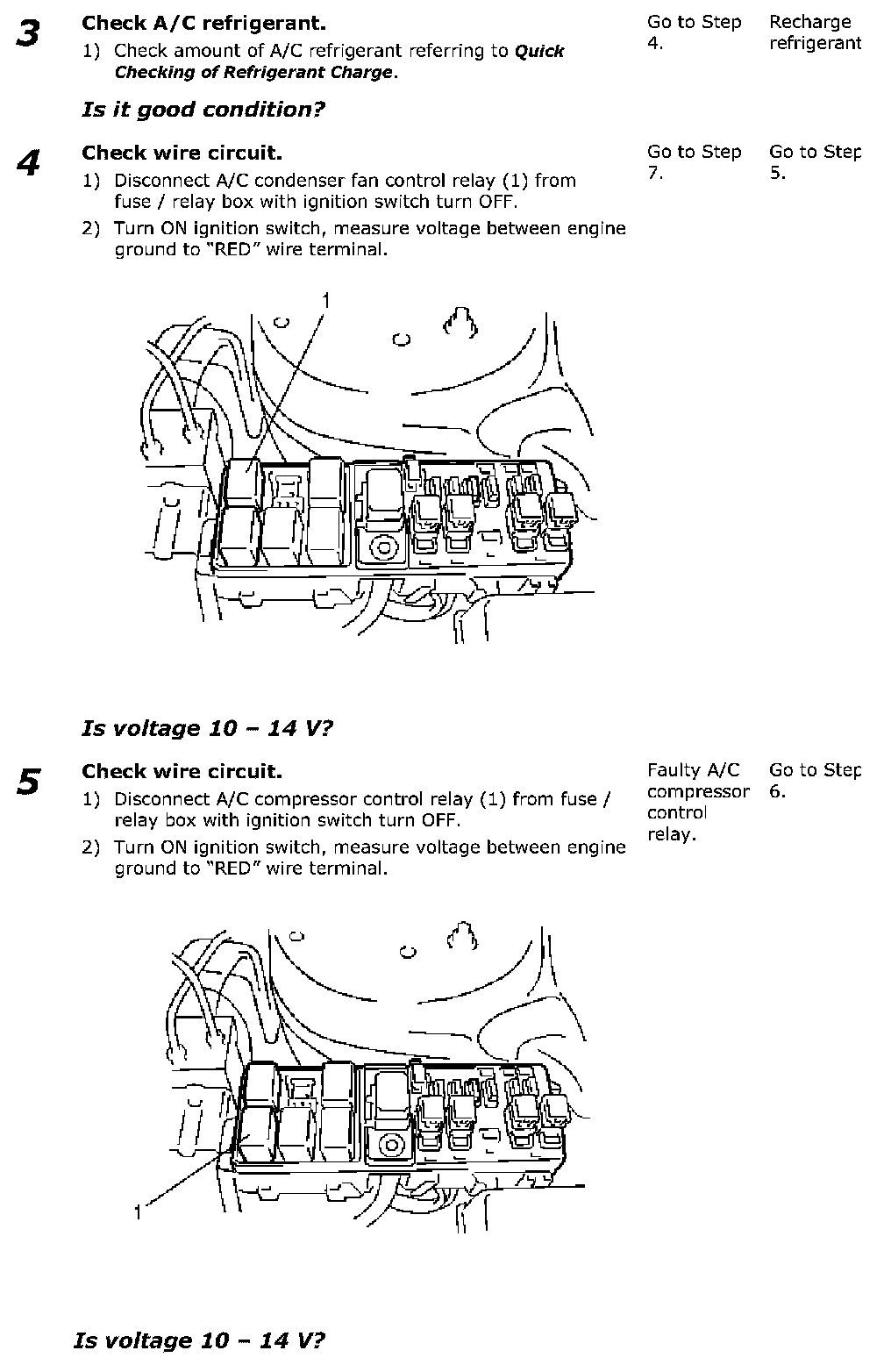 3 Check A/C refrigerant.
1) Check amount of A/C refrigerant referring to Quick Checking of Refrigerant Charge.

Is it good condition?

Go to Step 4.

Recharge refrigerant

4 Check wire circuit.
1) Disconnect A/C condenser fan control relay (1) from fuse / relay box with ignition switch turn OFF.
2) Turn ON ignition switch, measure voltage between engine ground to "RED" wire terminal.

1

Is voltage 10 – 14 V?

Go to Step 7.

Go to Step 5.

5 Check wire circuit.
1) Disconnect A/C compressor control relay (1) from fuse / relay box with ignition switch turn OFF.
2) Turn ON ignition switch, measure voltage between engine ground to "RED" wire terminal.

1

Is voltage 10 – 14 V?

Faulty A/C compressor control relay.

Go to Step 6.