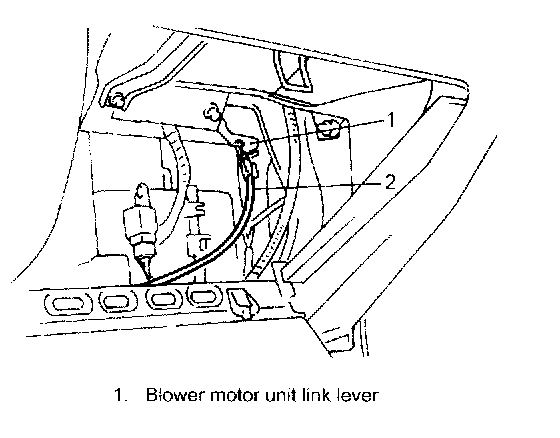 1

2

1. Blower motor unit link lever