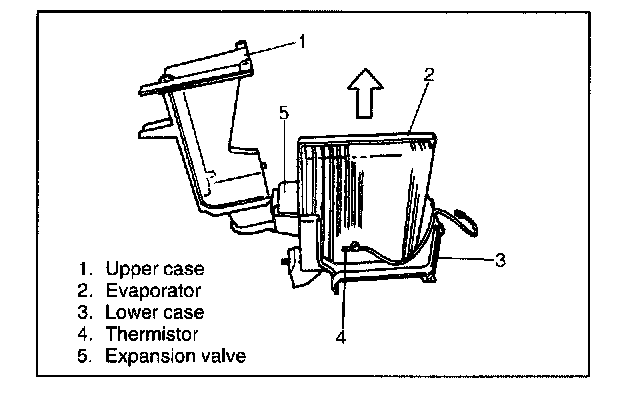 1
2
5
3
4

1. Upper case
2. Evaporator
3. Lower case
4. Thermistor
5. Expansion valve