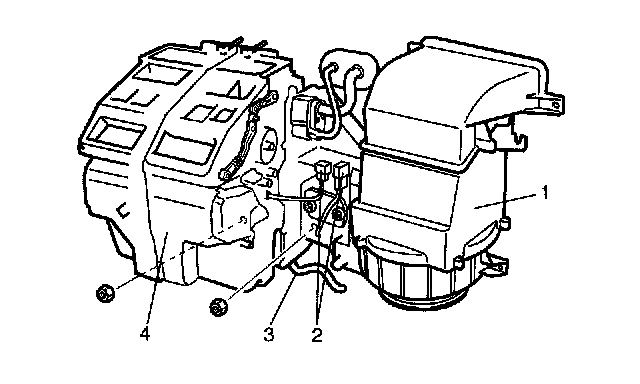 1
4
3
2