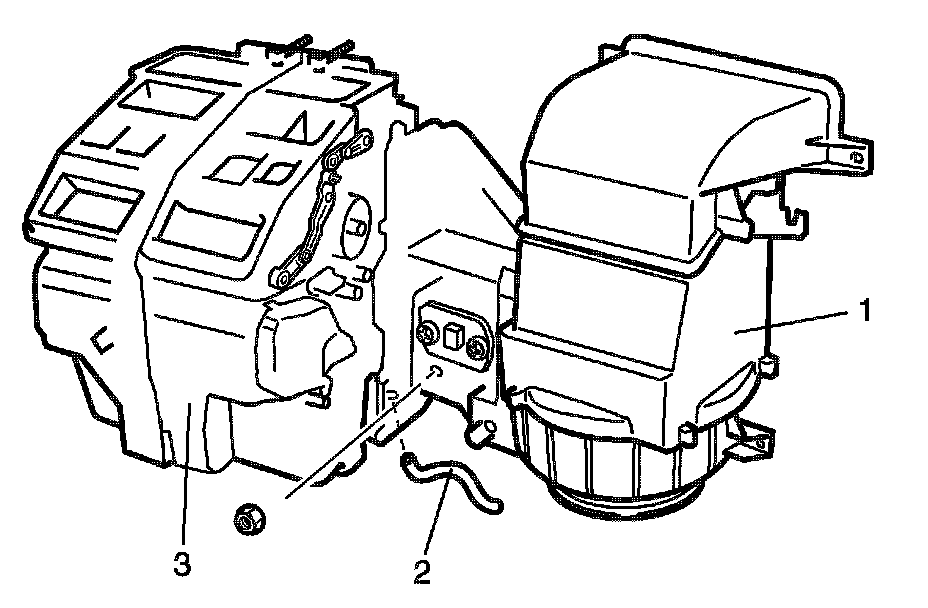 1

3

2