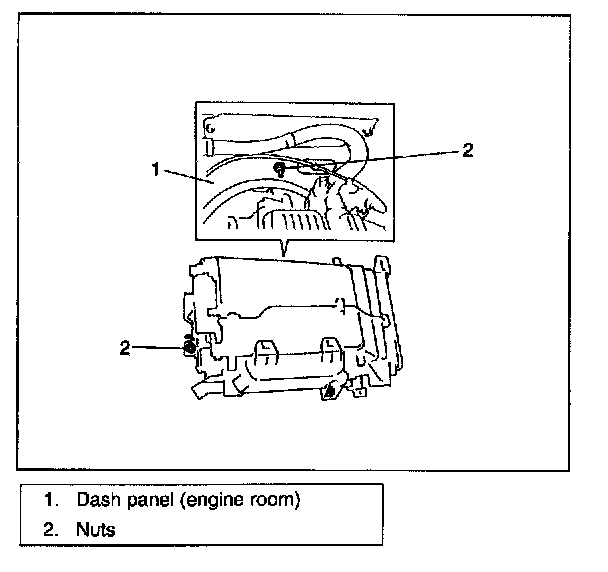 1
2
2

1. Dash panel (engine room)
2. Nuts