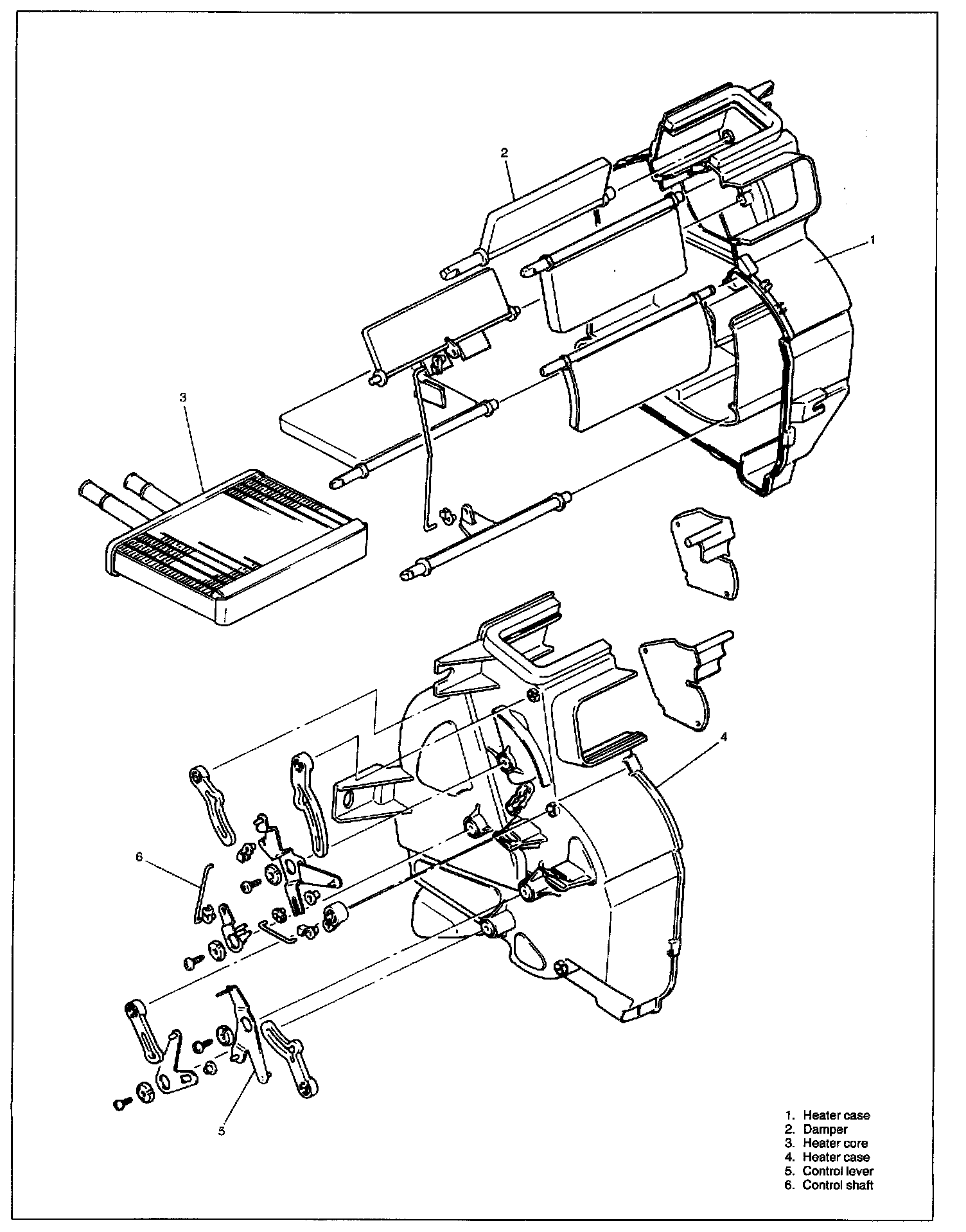 2

1

3

4

6

5

1. Heater case
2. Damper
3. Heater core
4. Heater case
5. Control lever
6. Control shaft