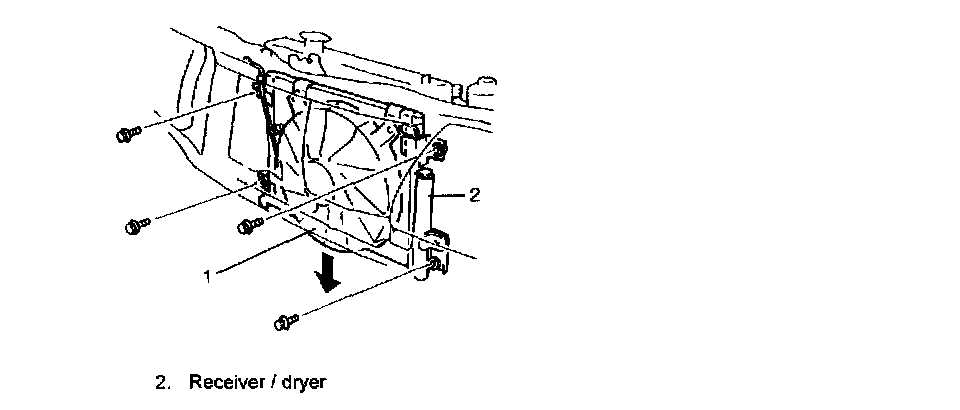 2

1

2. Receiver / dryer