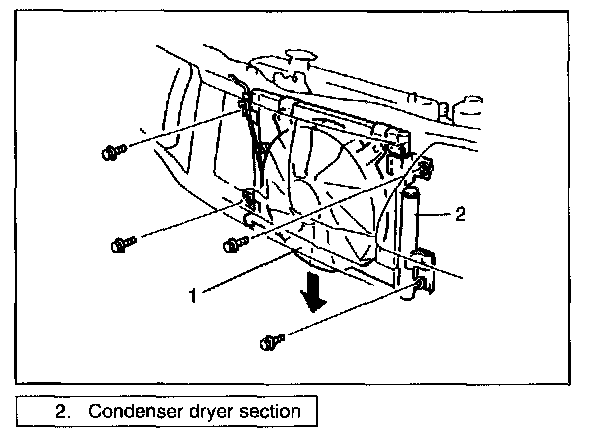 2

1

2. Condenser dryer section