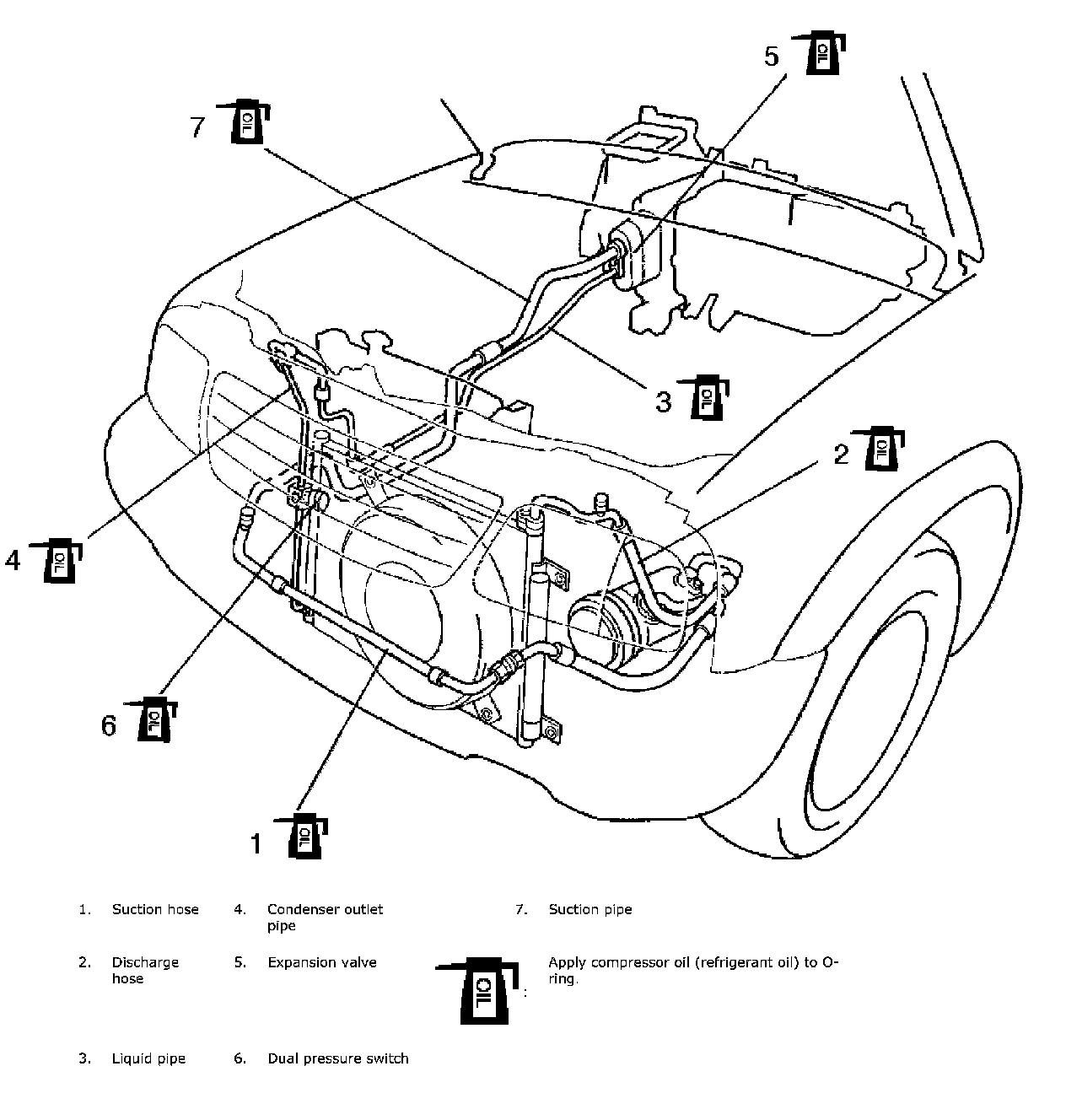 5 OIL

7 OIL

3 OIL

2 OIL

4 OIL

6 OIL

1 OIL

| | | | | | |
|---|---|---|---|---|---|
| 1. | Suction hose | 4. | Condenser outlet pipe | 7. | Suction pipe |
| 2. | Discharge hose | 5. | Expansion valve | OIL : | Apply compressor oil (refrigerant oil) to O-ring. |
| 3. | Liquid pipe | 6. | Dual pressure switch | | |