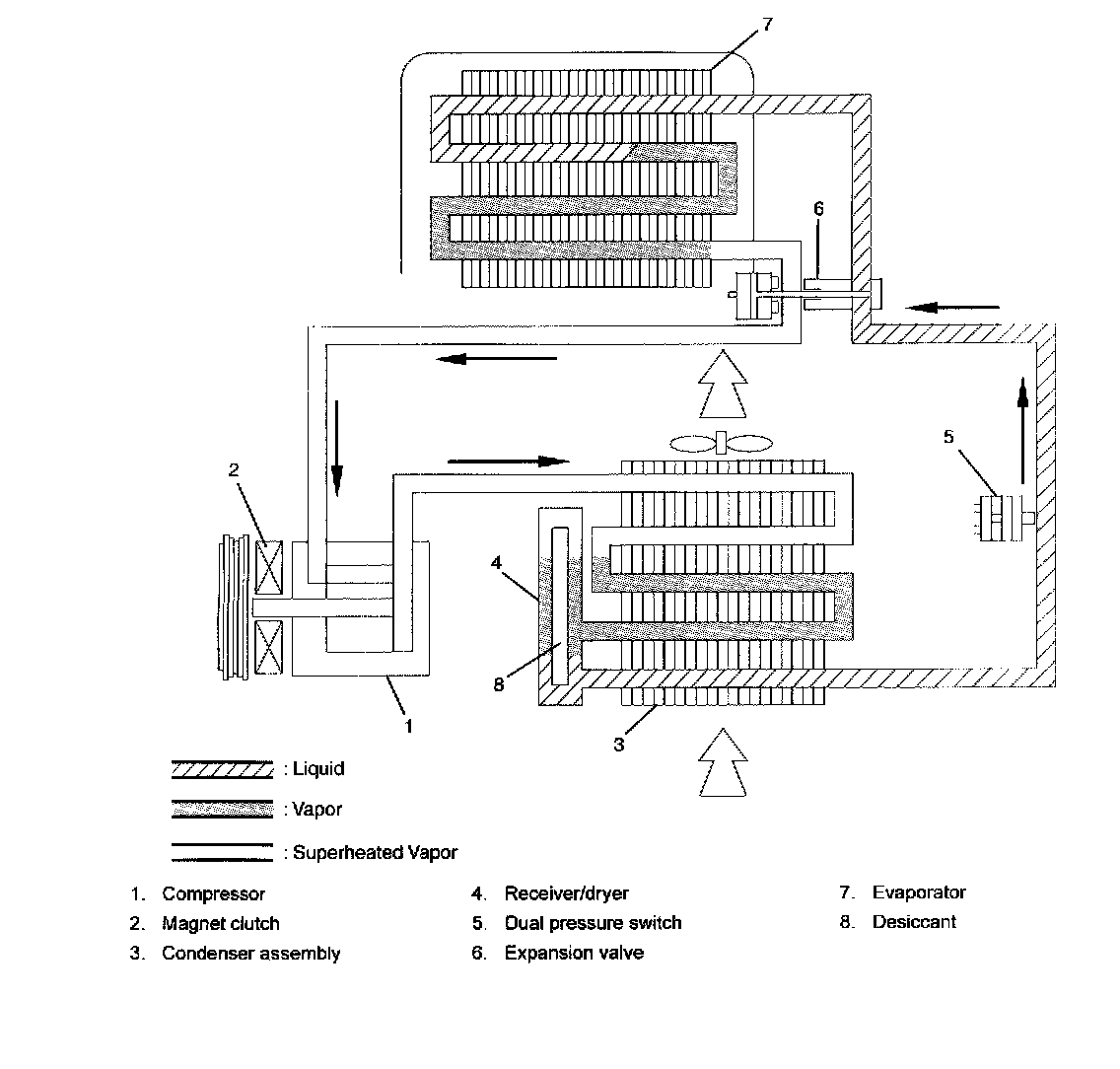 7

6

5

2

4

8

1

3

: Liquid

: Vapor

: Superheated Vapor

1. Compressor
2. Magnet clutch
3. Condenser assembly

4. Receiver/dryer
5. Dual pressure switch
6. Expansion valve

7. Evaporator
8. Desiccant