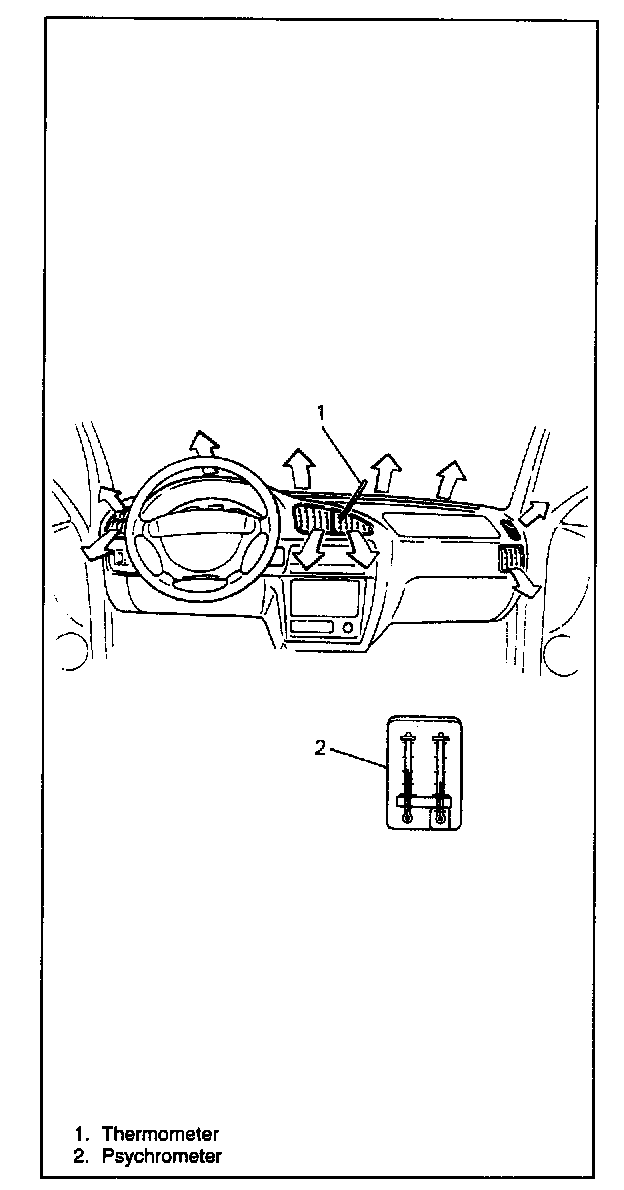 1

2

1. Thermometer
2. Psychrometer